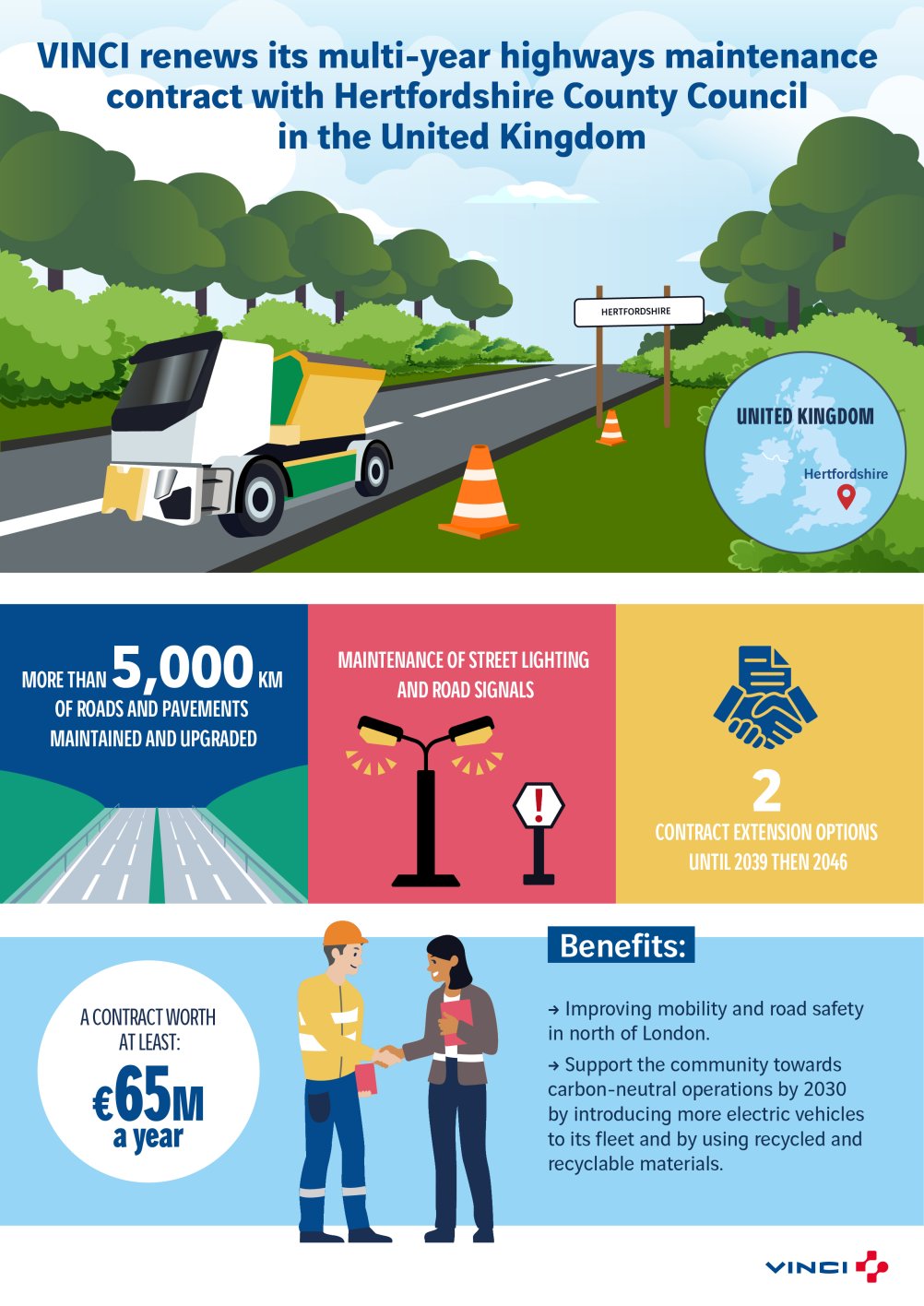 VINCI renews its multi-year highways maintenance contract with Hertfordshire County Council in the United Kingdom

HERTFORDSHIRE

UNITED KINGDOM

Hertfordshire

MORE THAN 5,000 KM OF ROADS AND PAVEMENTS MAINTAINED AND UPGRADED

MAINTENANCE OF STREET LIGHTING AND ROAD SIGNALS

2

CONTRACT EXTENSION OPTIONS UNTIL 2039 THEN 2046

A CONTRACT WORTH AT LEAST:

€65M a year

Benefits:

→ Improving mobility and road safety in north of London.

→ Support the community towards carbon-neutral operations by 2030 by introducing more electric vehicles to its fleet and by using recycled and recyclable materials.

VINCI