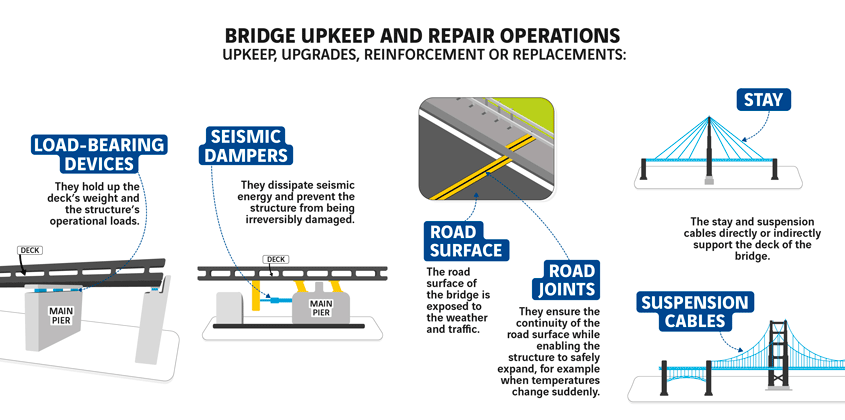 BRIDGE UPKEEP AND REPAIR OPERATIONS
UPKEEP, UPGRADES, REINFORCEMENT OR REPLACEMENTS:

LOAD-BEARING DEVICES

They hold up the deck's weight and the structure's operational loads.

DECK

MAIN PIER

SEISMIC DAMPERS

They dissipate seismic energy and prevent the structure from being irreversibly damaged.

DECK

MAIN PIER

ROAD SURFACE

The road surface of the bridge is exposed to the weather and traffic.

ROAD JOINTS

They ensure the continuity of the road surface while enabling the structure to safely expand, for example when temperatures change suddenly.

STAY

The stay and suspension cables directly or indirectly support the deck of the bridge.

SUSPENSION CABLES